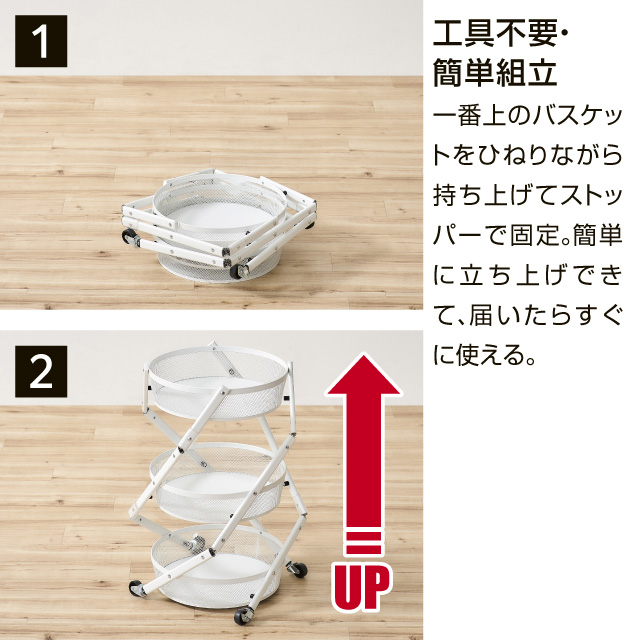 1

2

UP

工具不要・簡単組立

一番上のバスケットをひねりながら持ち上げてストッパーで固定。簡単に立ち上げできて、届いたらすぐに使える。