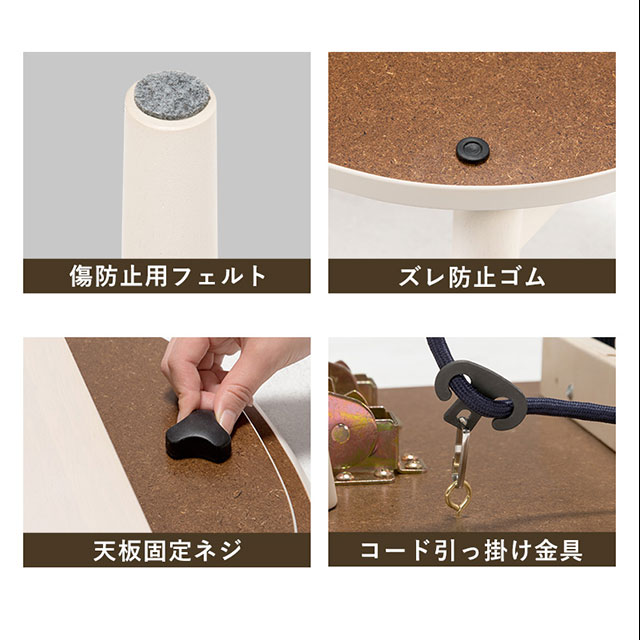 傷防止用フェルト

ズレ防止ゴム

天板固定ネジ

コード引っ掛け金具